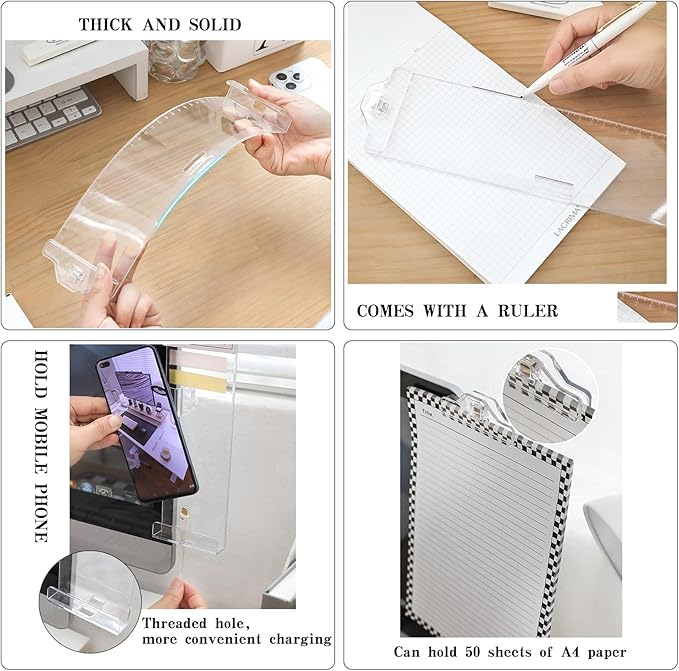 THICK AND SOLID

LACRIMA

COMES WITH A RULER

HOLD MOBILE PHONE

Threaded hole, more convenient charging

Title

Can hold 50 sheets of A4 paper